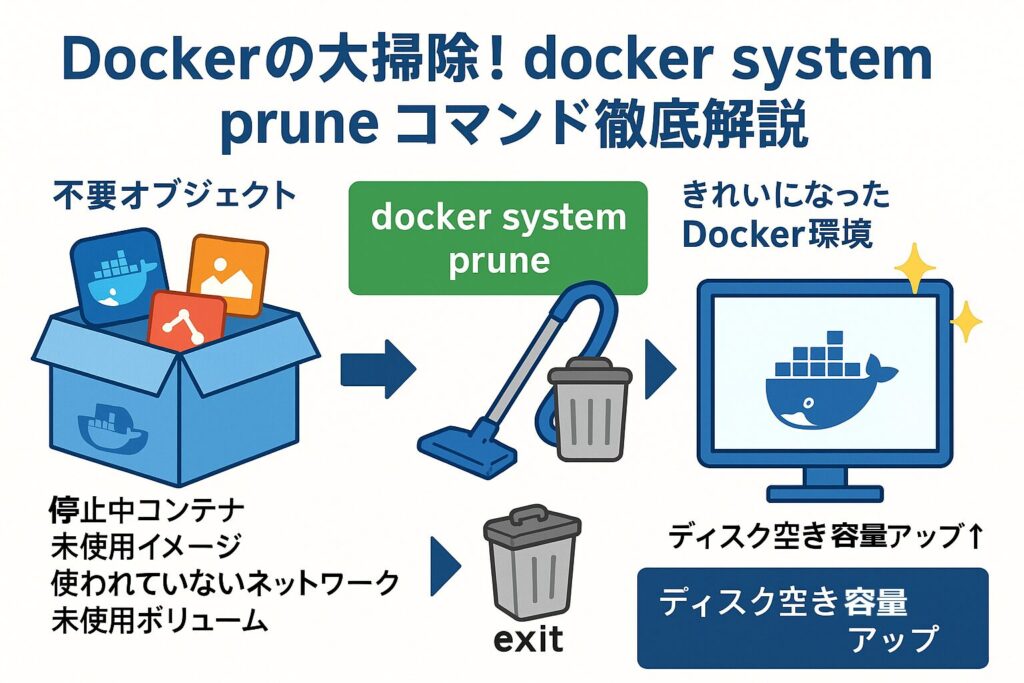 Dockerの大掃除！docker system prune コマンド徹底解説

不要オブジェクト

docker system prune

きれいになった Docker環境

停止中コンテナ
未使用イメージ
使われていないネットワーク
未使用ボリューム

exit

ディスク空き容量アップ↑

ディスク空き容量 アップ