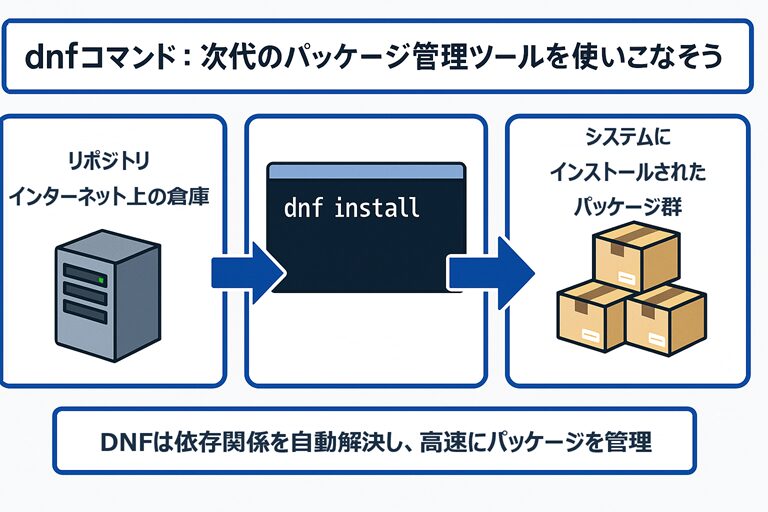 dnfコマンド：次代のパッケージ管理ツールを使いこなそう

リポジトリ
インターネット上の倉庫

dnf install

システムに
インストールされた
パッケージ群

DNFは依存関係を自動解決し、高速にパッケージを管理